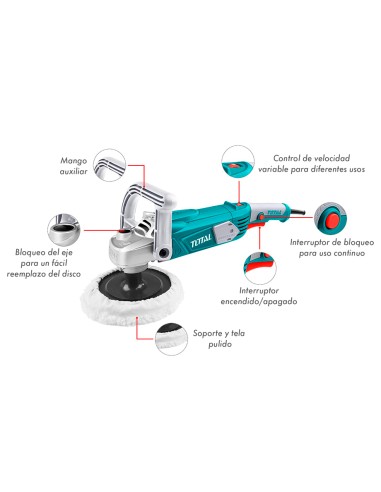 Mango auxiliar

Control de velocidad variable para diferentes usos

Bloqueo del eje para un fácil reemplazo del disco

TOTAL

TOTAL

Interruptor de bloqueo para uso continuo

Interruptor encendido/apagado

Soporte y tela pulido